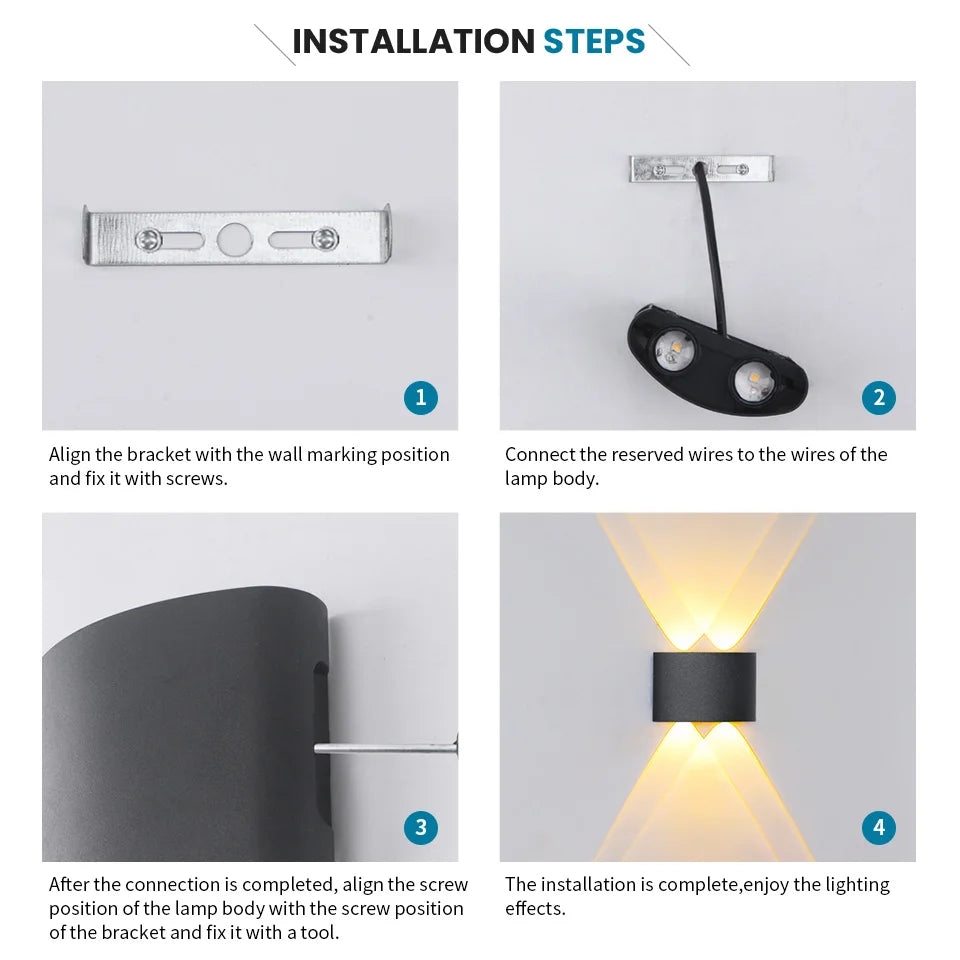 INSTALLATION STEPS

1

Align the bracket with the wall marking position and fix it with screws.

2

Connect the reserved wires to the wires of the lamp body.

3

After the connection is completed, align the screw position of the lamp body with the screw position of the bracket and fix it with a tool.

4

The installation is complete,enjoy the lighting effects.